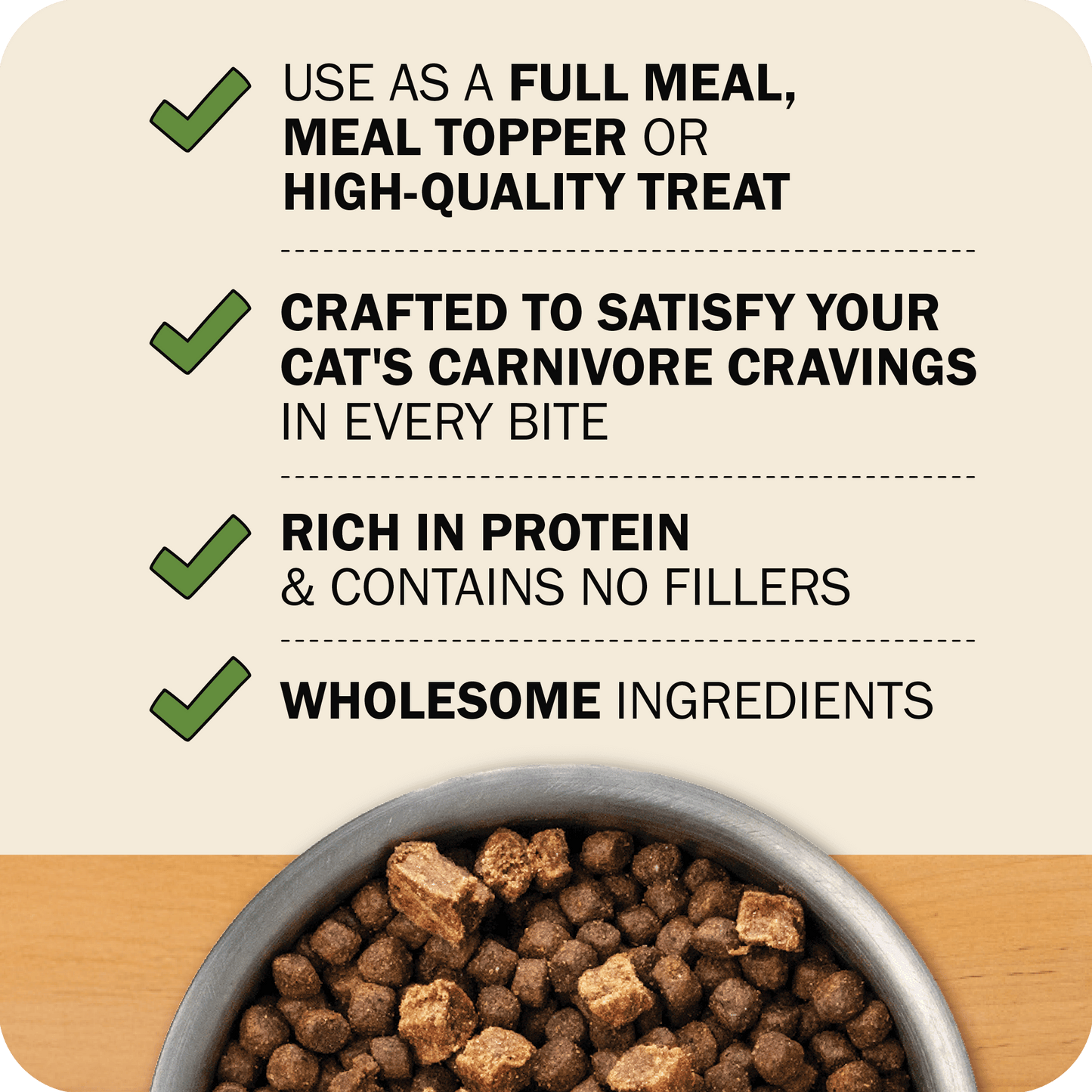 USE AS A FULL MEAL, MEAL TOPPER OR HIGH-QUALITY TREAT

CRAFTED TO SATISFY YOUR CAT'S CARNIVORE CRAVINGS IN EVERY BITE

RICH IN PROTEIN & CONTAINS NO FILLERS

WHOLESOME INGREDIENTS